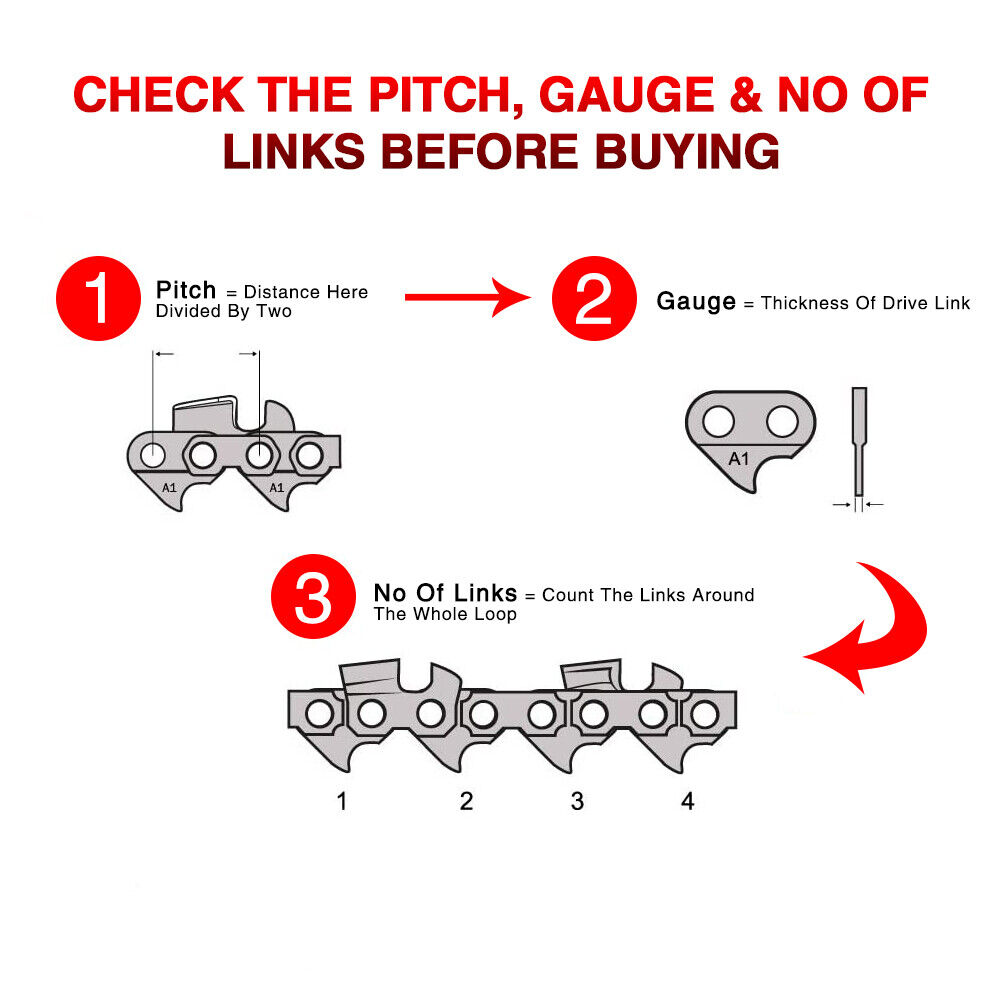 CHECK THE PITCH, GAUGE & NO OF LINKS BEFORE BUYING

1 Pitch = Distance Here Divided By Two

A1 A1

2 Gauge = Thickness Of Drive Link

A1

3 No Of Links = Count The Links Around The Whole Loop

1 2 3 4